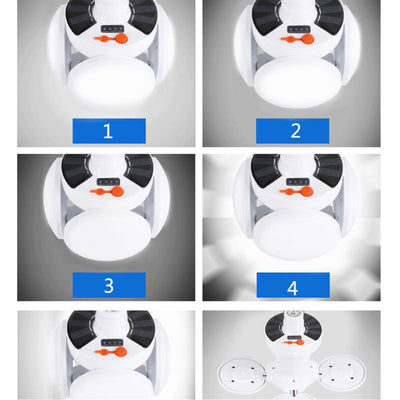 1

2

3

4