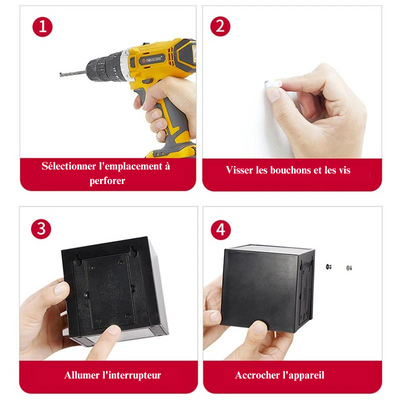 1

Sélectionner l'emplacement à perforer

2

Visser les bouchons et les vis

3

Allumer l'interrupteur

4

Accrocher l'appareil